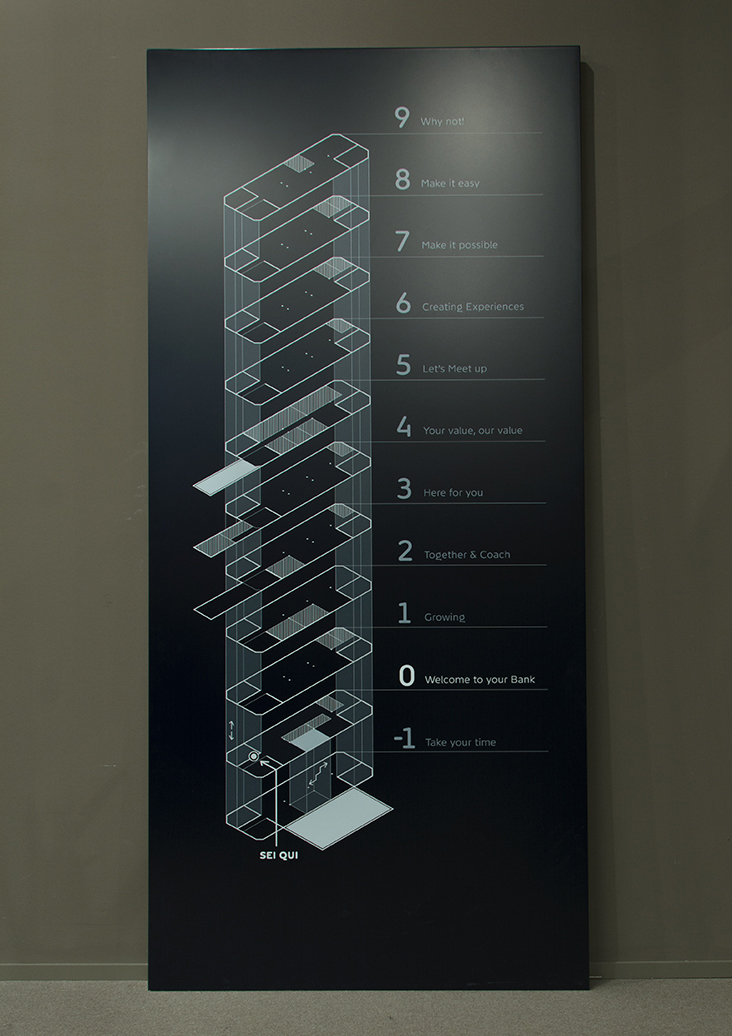 9 Why not!

8 Make it easy

7 Make it possible

6 Creating Experiences

5 Let's Meet up

4 Your value, our value

3 Here for you

2 Together & Coach

1 Growing

0 Welcome to your Bank

-1 Take your time

SEI QUI